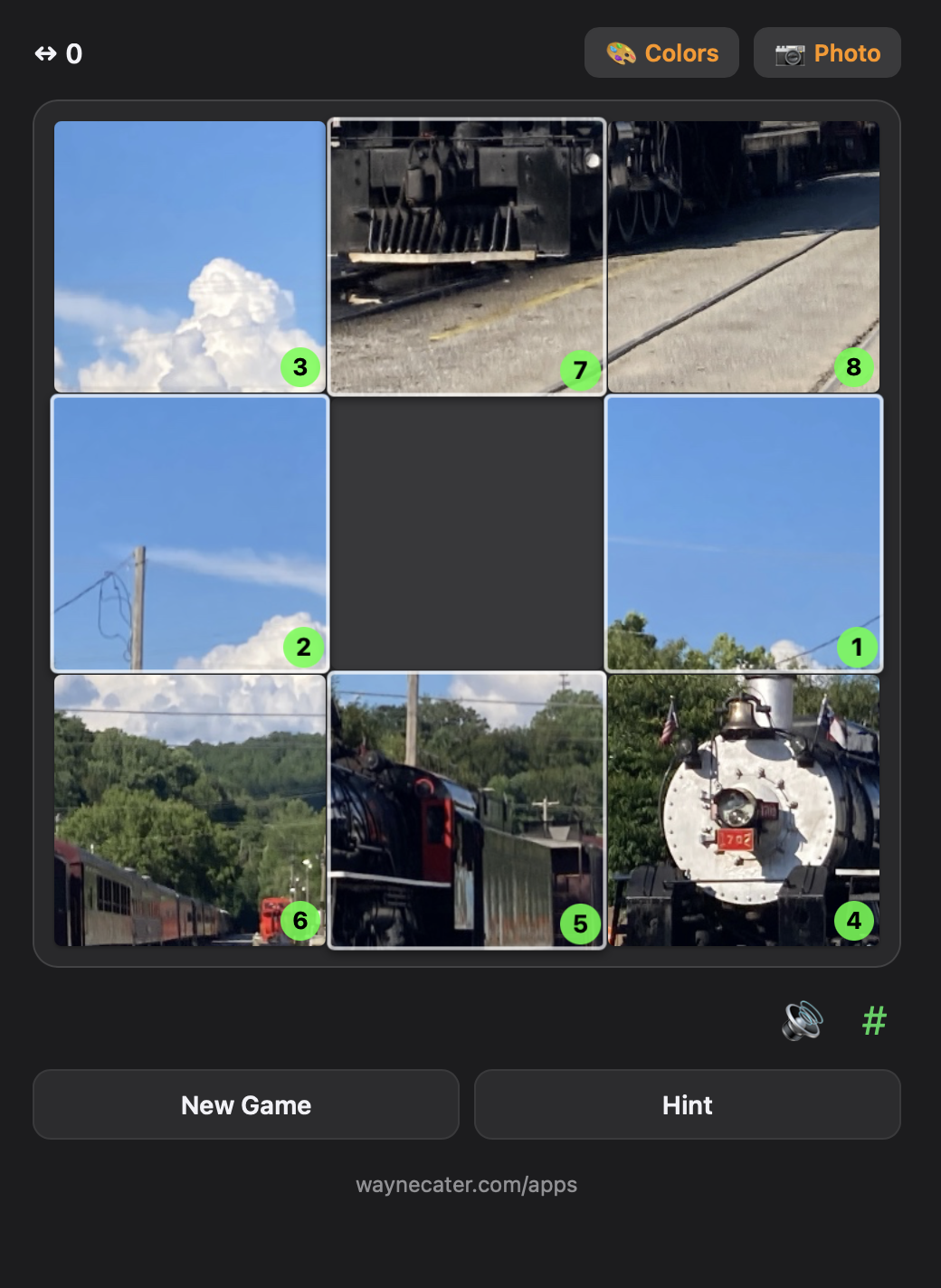 ↔ 0

Colors

Photo

3
7
8
2
1
6
5
4

1702

#

New Game

Hint

waynecater.com/apps